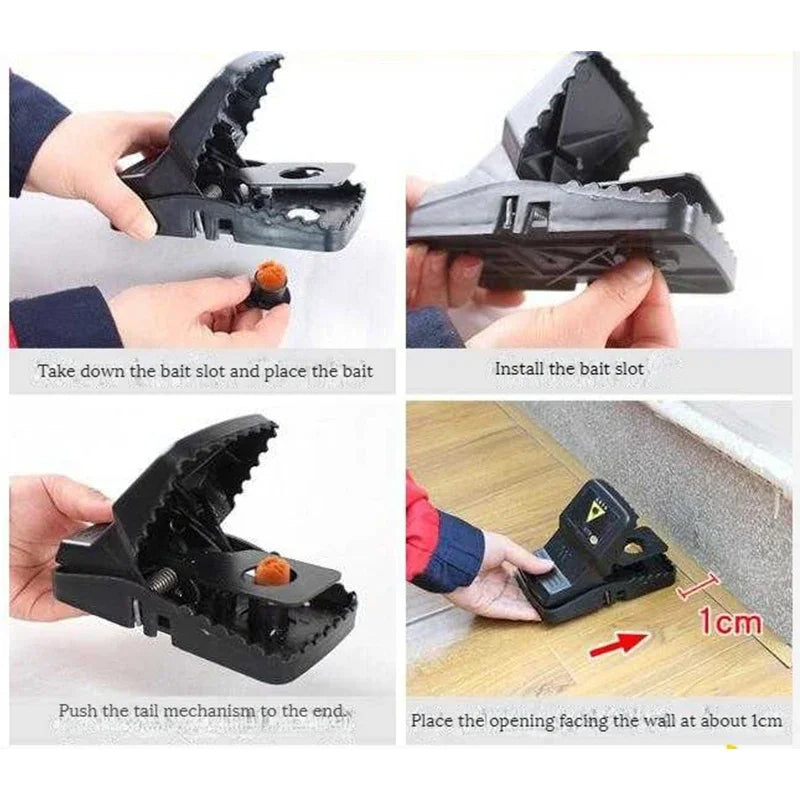 Take down the bait slot and place the bait

Install the bait slot

Push the tail mechanism to the end.

1cm

Place the opening facing the wall at about 1cm