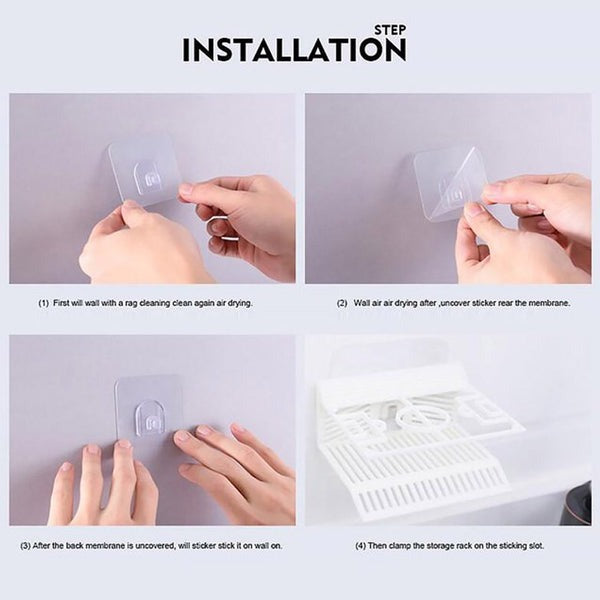 STEP
INSTALLATION

(1) First will wall with a rag cleaning clean again air drying.

(2) Wall air air drying after ,uncover sticker rear the membrane.

(3) After the back membrane is uncovered, will sticker stick it on wall on.

(4) Then clamp the storage rack on the sticking slot.