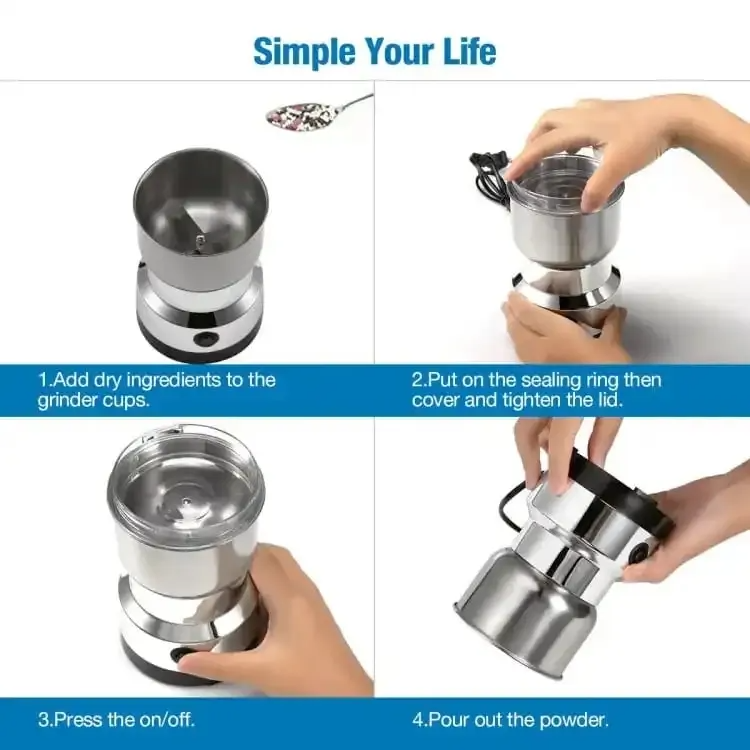 Simple Your Life

1.Add dry ingredients to the grinder cups.

2.Put on the sealing ring then cover and tighten the lid.

3.Press the on/off.

4.Pour out the powder.