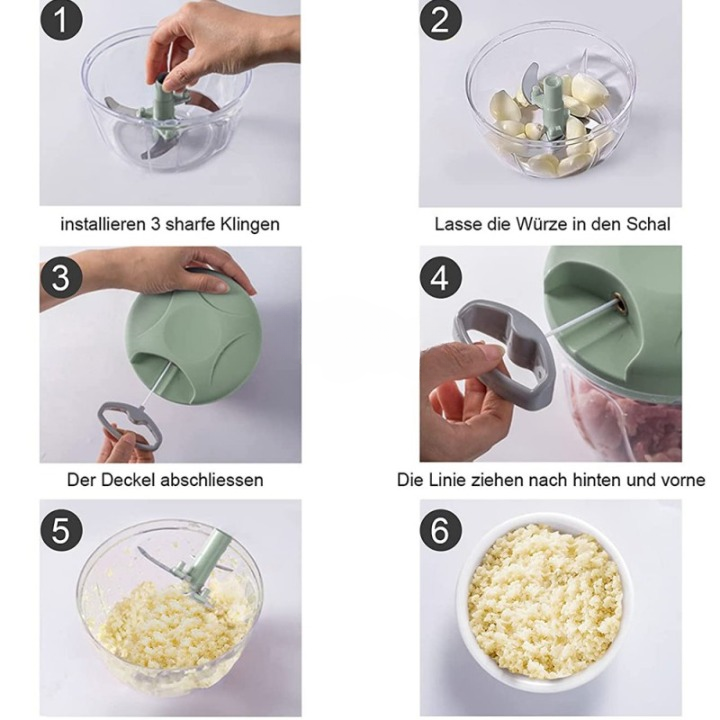 1

installieren 3 sharfe Klingen

2

Lasse die Würze in den Schal

3

Der Deckel abschliessen

4

Die Linie ziehen nach hinten und vorne

5

6