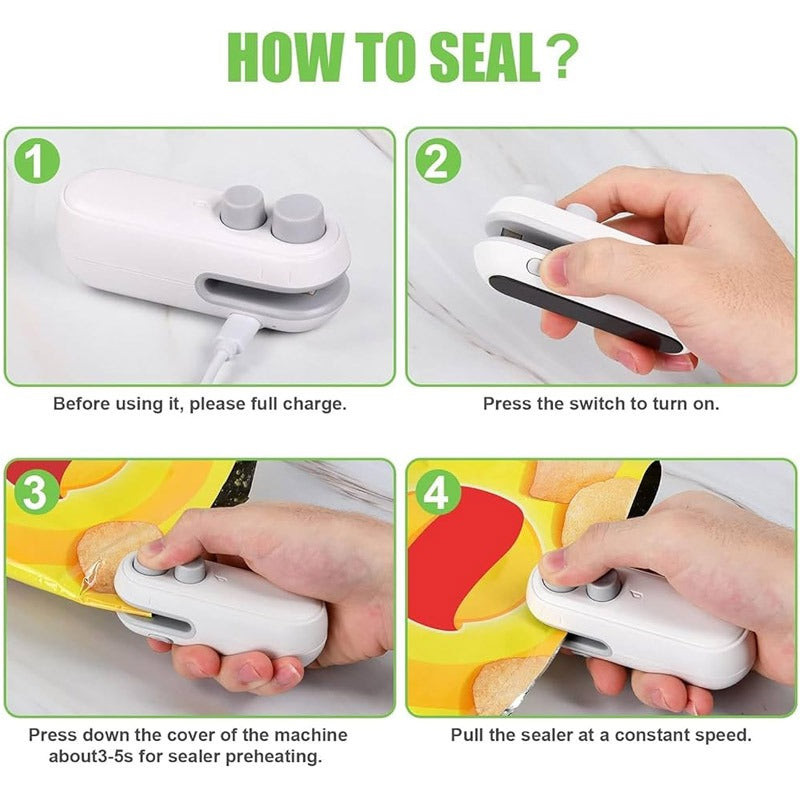 HOW TO SEAL?

1

Before using it, please full charge.

2

Press the switch to turn on.

3

Press down the cover of the machine about3-5s for sealer preheating.

4

Pull the sealer at a constant speed.