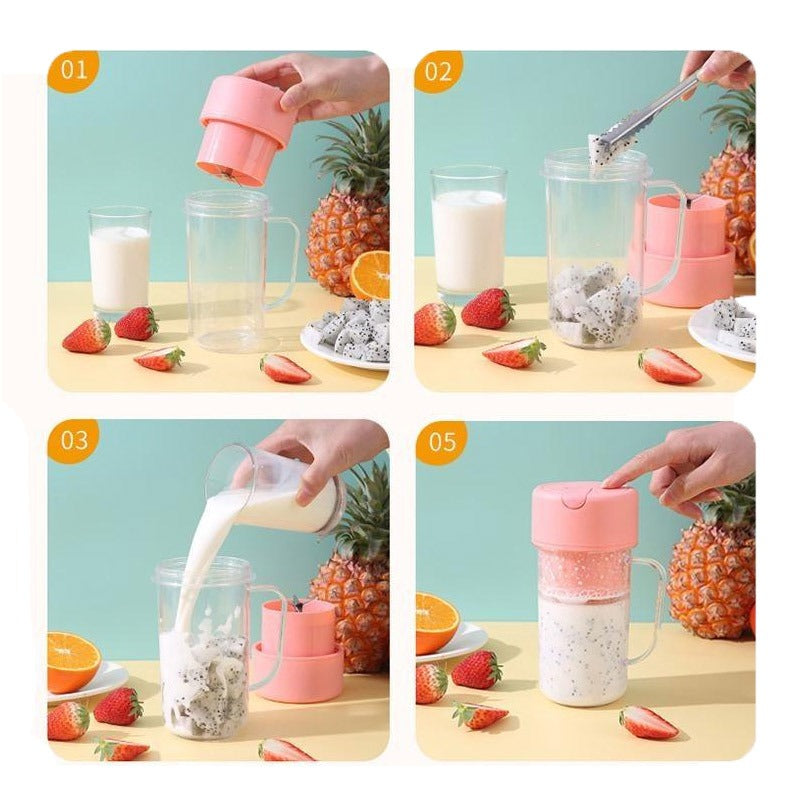 01

02

03

05