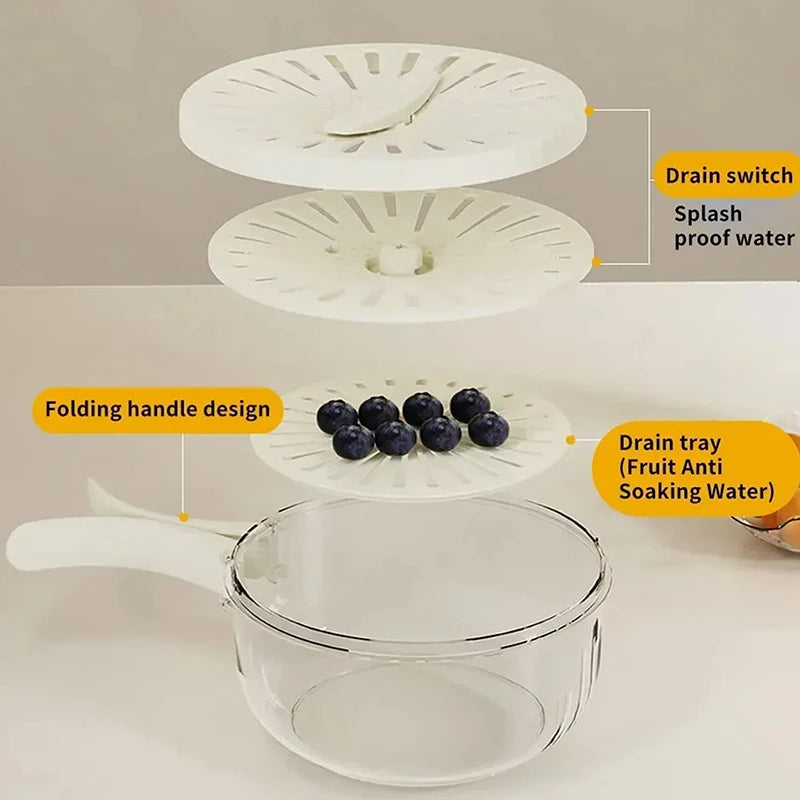 Drain switch

Splash proof water

Folding handle design

Drain tray (Fruit Anti Soaking Water)