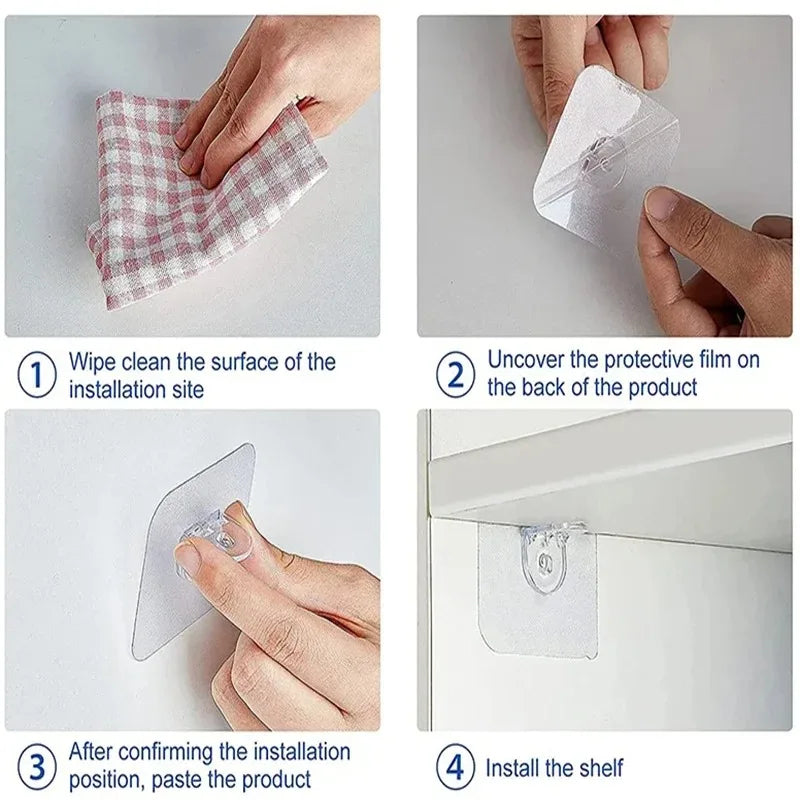 1 Wipe clean the surface of the installation site

2 Uncover the protective film on the back of the product

3 After confirming the installation position, paste the product

4 Install the shelf