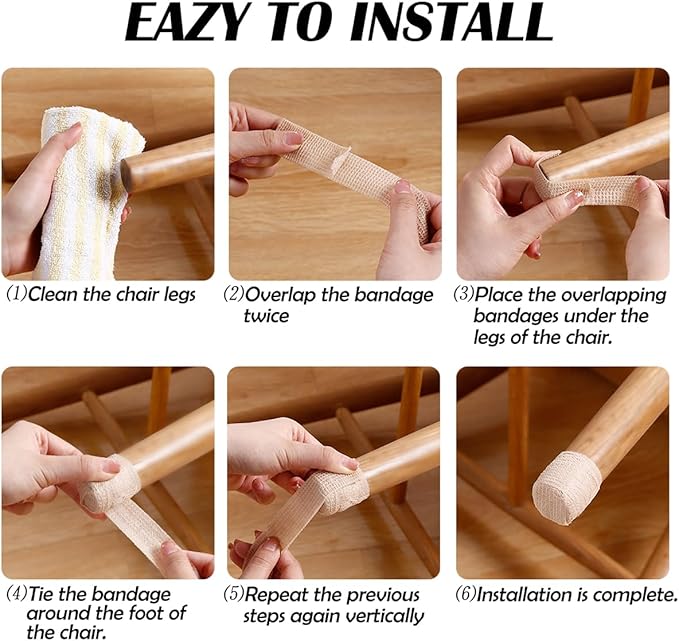 EAZY TO INSTALL

(1)Clean the chair legs

(2)Overlap the bandage twice

(3)Place the overlapping bandages under the legs of the chair.

(4)Tie the bandage around the foot of the chair.

(5)Repeat the previous steps again vertically

(6)Installation is complete.