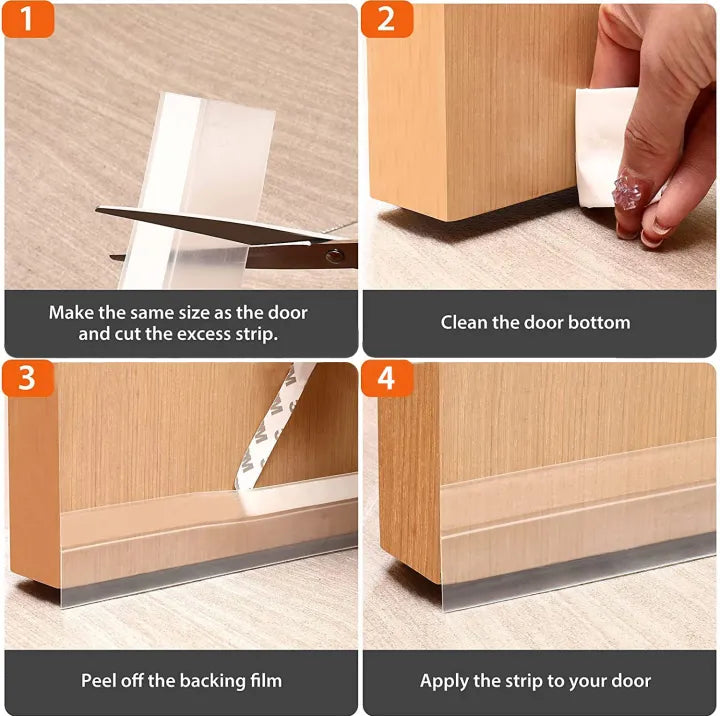 1

Make the same size as the door and cut the excess strip.

2

Clean the door bottom

3

Peel off the backing film

4

Apply the strip to your door