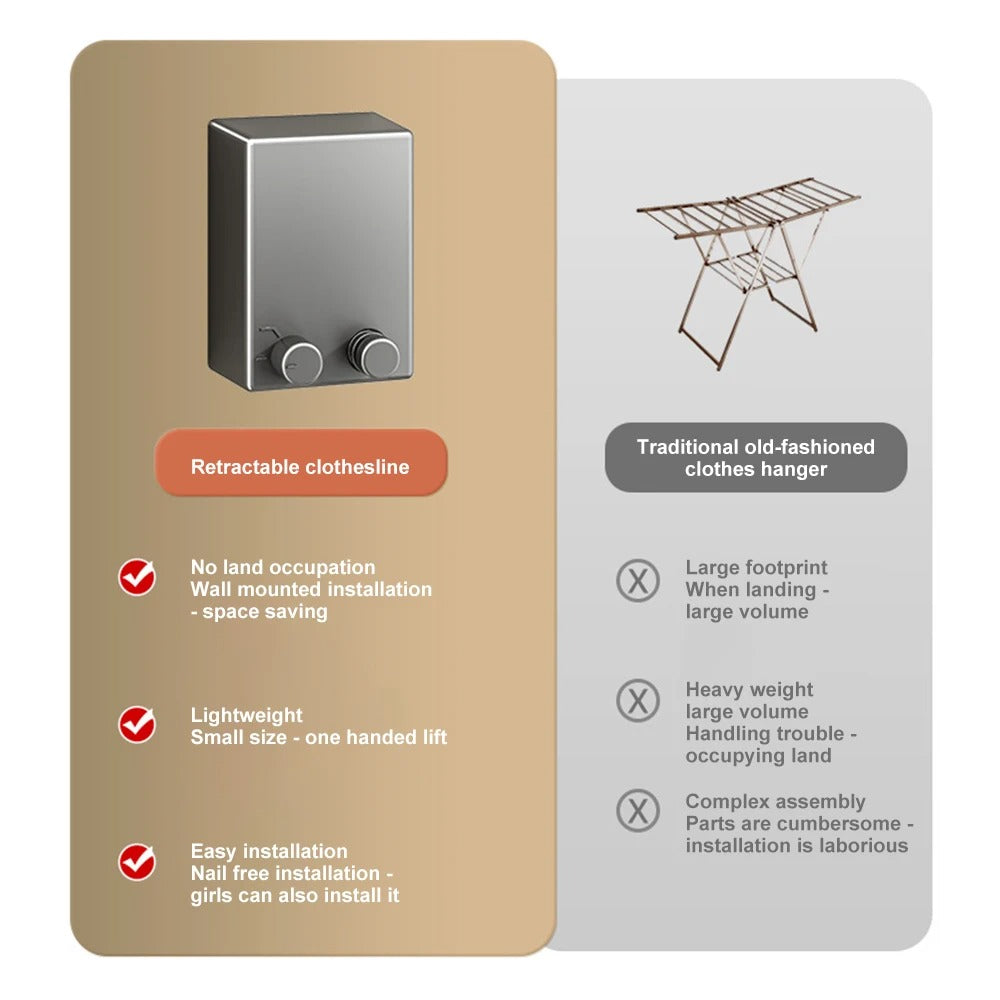 Retractable clothesline

No land occupation
Wall mounted installation
- space saving

Lightweight
Small size - one handed lift

Easy installation
Nail free installation -
girls can also install it

Traditional old-fashioned clothes hanger

Large footprint
When landing -
large volume

Heavy weight
large volume
Handling trouble -
occupying land

Complex assembly
Parts are cumbersome -
installation is laborious