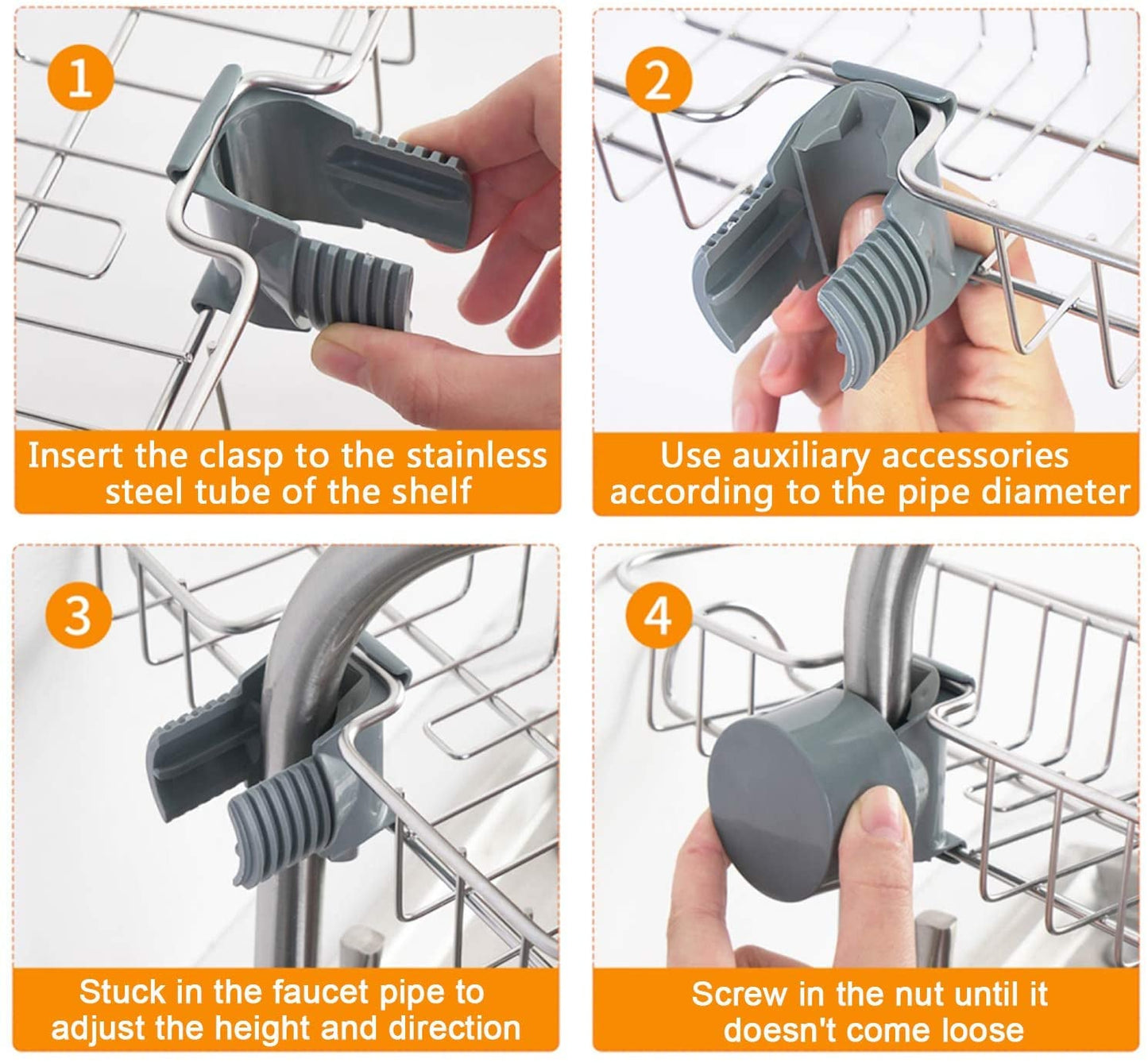 1

Insert the clasp to the stainless steel tube of the shelf

2

Use auxiliary accessories according to the pipe diameter

3

Stuck in the faucet pipe to adjust the height and direction

4

Screw in the nut until it doesn't come loose