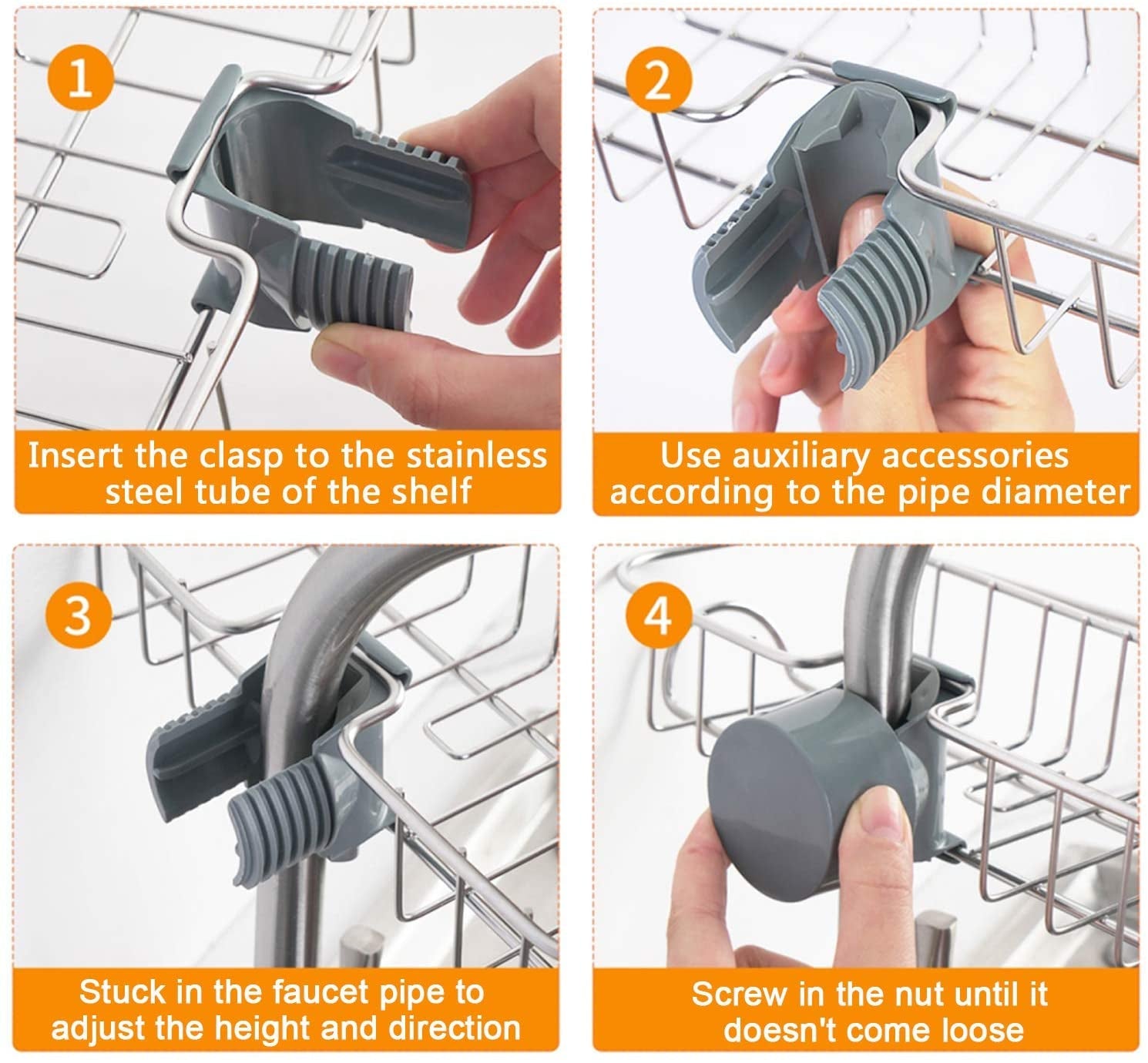 1

Insert the clasp to the stainless steel tube of the shelf

2

Use auxiliary accessories according to the pipe diameter

3

Stuck in the faucet pipe to adjust the height and direction

4

Screw in the nut until it doesn't come loose