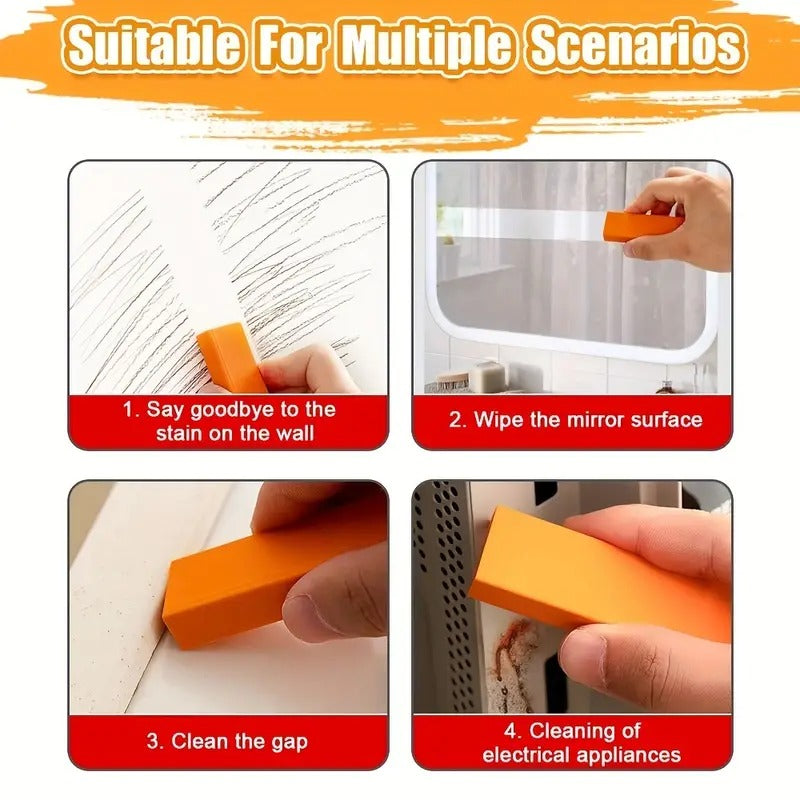 Suitable For Multiple Scenarios

1. Say goodbye to the stain on the wall

2. Wipe the mirror surface

3. Clean the gap

4. Cleaning of electrical appliances