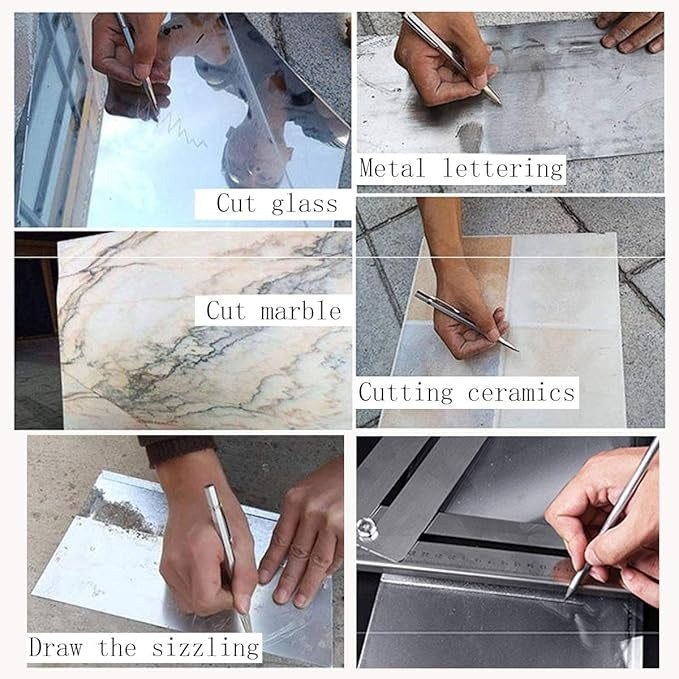 Cut glass

Metal lettering

Cut marble

Cutting ceramics

Draw the sizzling