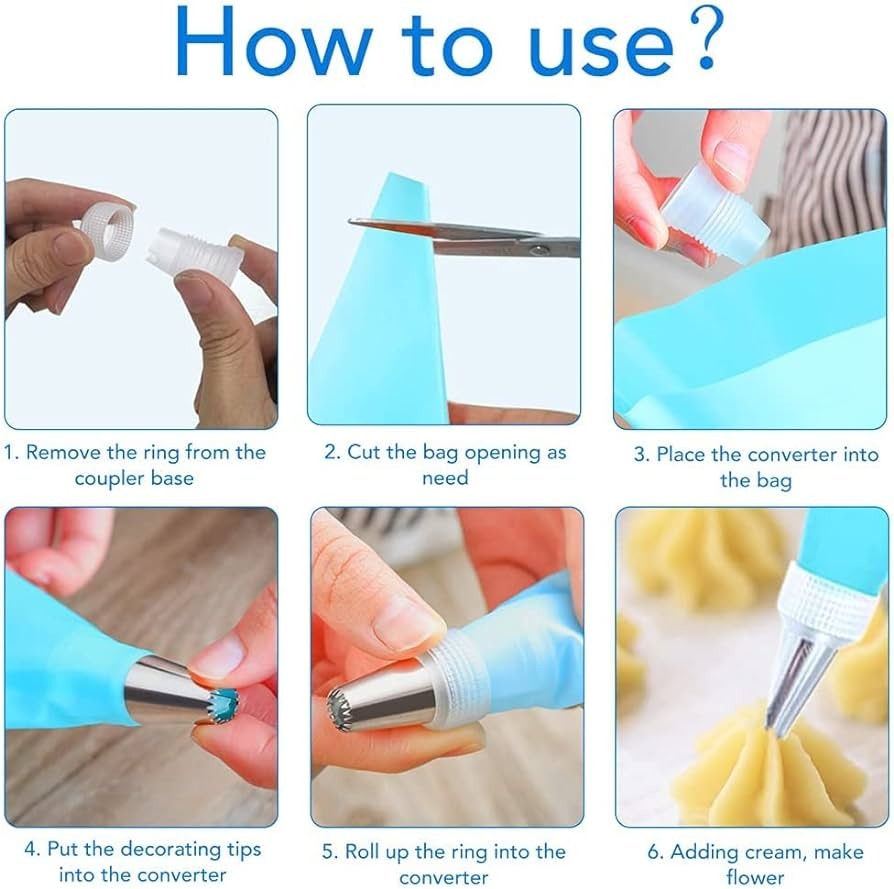 How to use?

1. Remove the ring from the coupler base

2. Cut the bag opening as need

3. Place the converter into the bag

4. Put the decorating tips into the converter

5. Roll up the ring into the converter

6. Adding cream, make flower