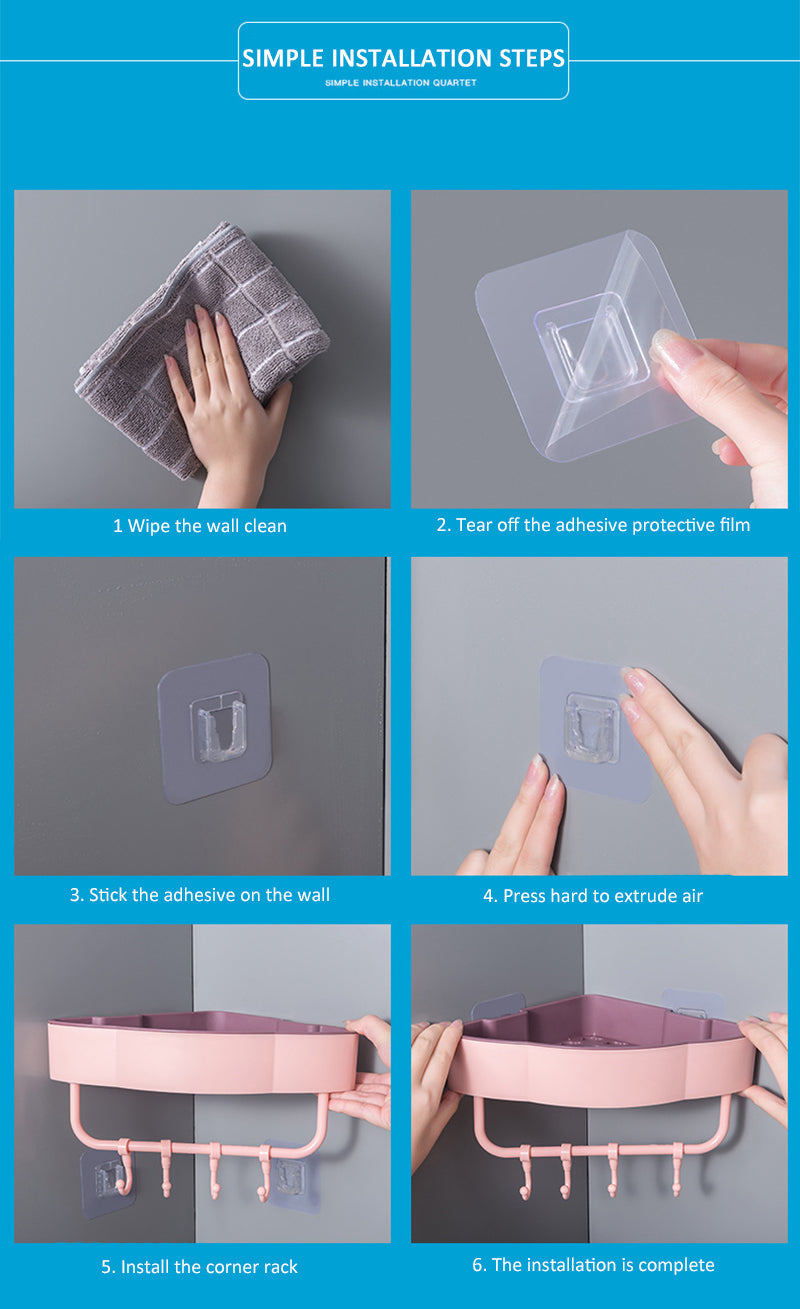 SIMPLE INSTALLATION STEPS
SIMPLE INSTALLATION QUARTET

1 Wipe the wall clean

2. Tear off the adhesive protective film

3. Stick the adhesive on the wall

4. Press hard to extrude air

5. Install the corner rack

6. The installation is complete