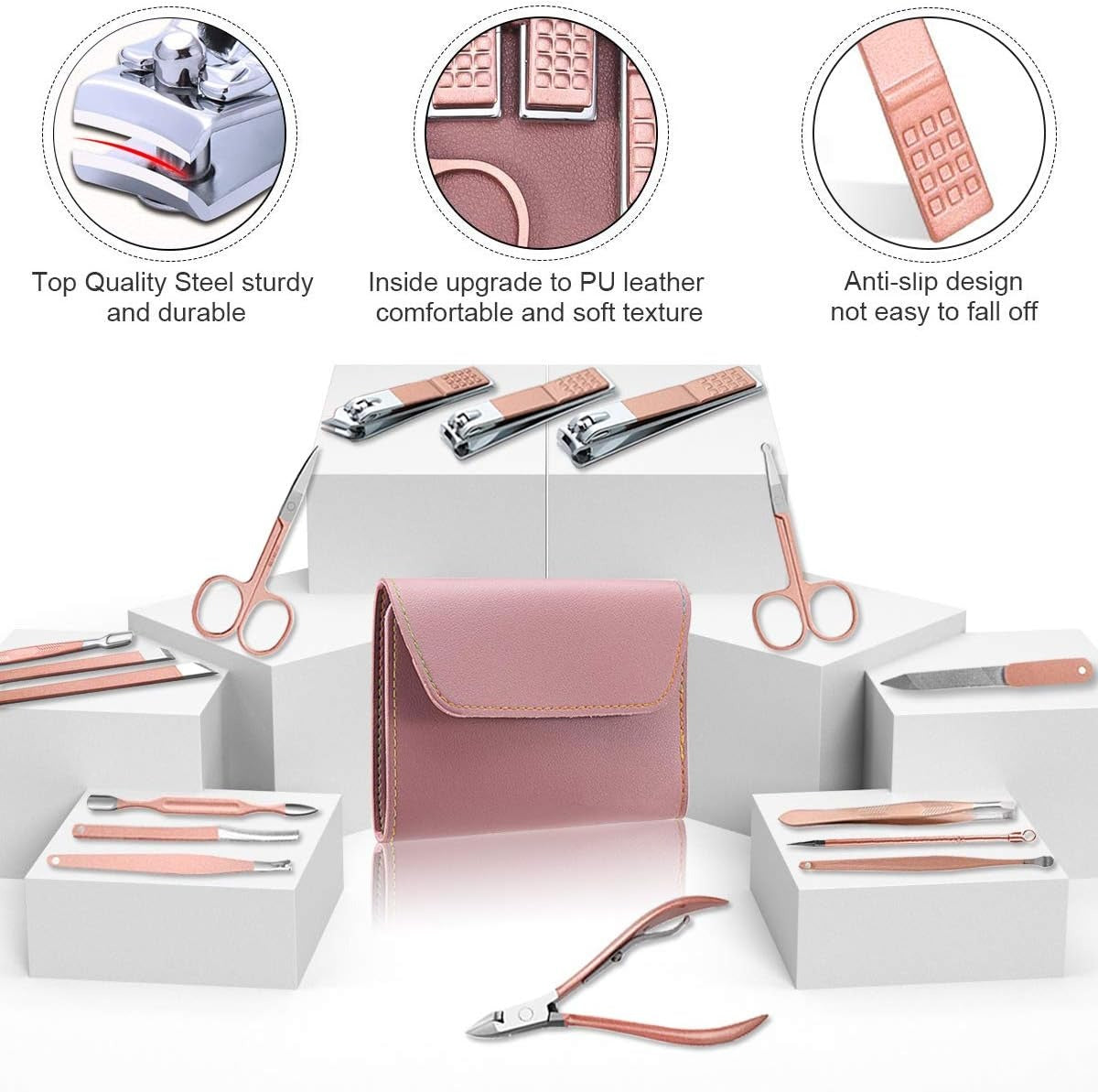 Top Quality Steel sturdy and durable

Inside upgrade to PU leather comfortable and soft texture

Anti-slip design not easy to fall off