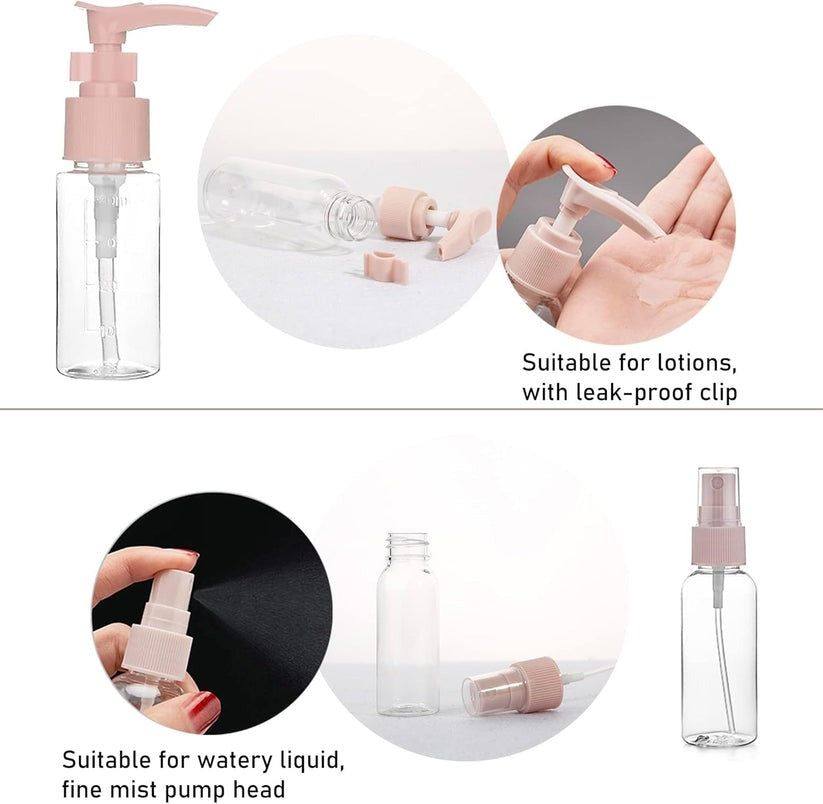 Suitable for lotions, with leak-proof clip

Suitable for watery liquid, fine mist pump head