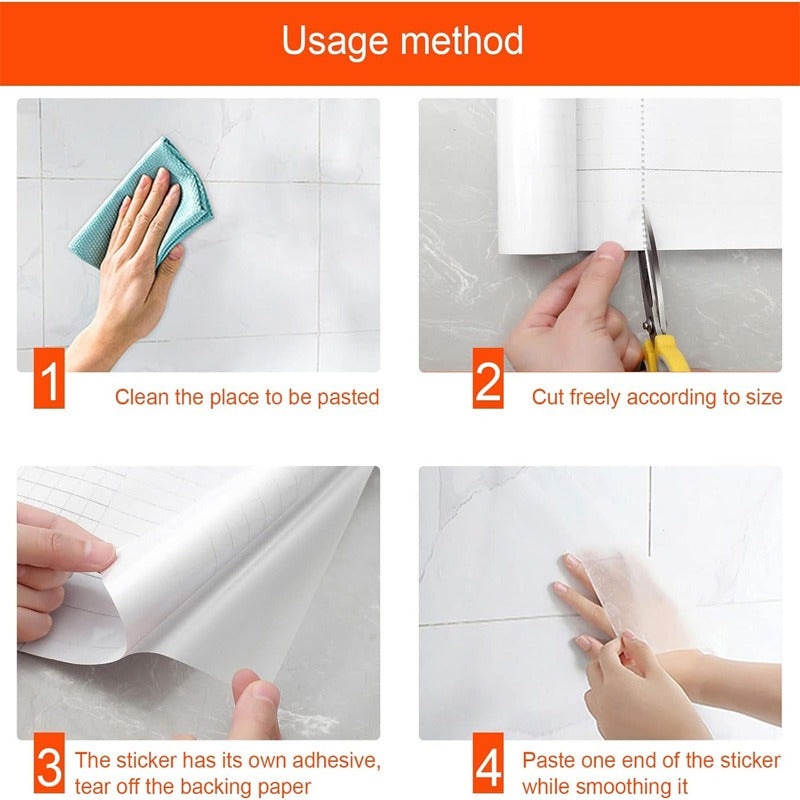 Usage method

1 Clean the place to be pasted

2 Cut freely according to size

3 The sticker has its own adhesive, tear off the backing paper

4 Paste one end of the sticker while smoothing it