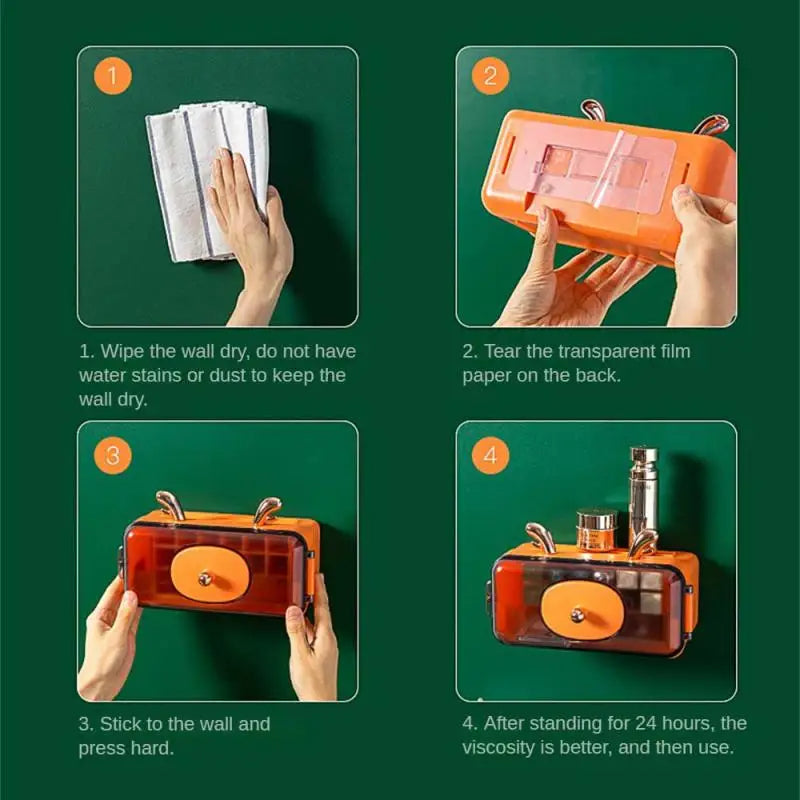 1

1. Wipe the wall dry, do not have water stains or dust to keep the wall dry.

2

2. Tear the transparent film paper on the back.

3

3. Stick to the wall and press hard.

4

4. After standing for 24 hours, the viscosity is better, and then use.