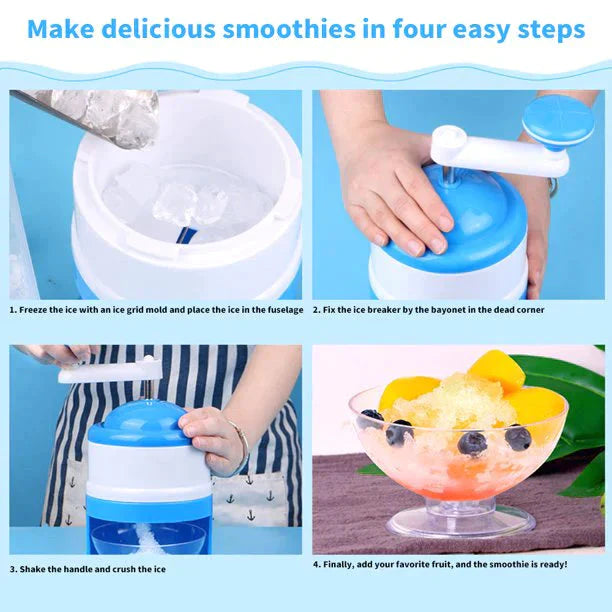 Make delicious smoothies in four easy steps

1. Freeze the ice with an ice grid mold and place the ice in the fuselage

2. Fix the ice breaker by the bayonet in the dead corner

3. Shake the handle and crush the ice

4. Finally, add your favorite fruit, and the smoothie is ready!