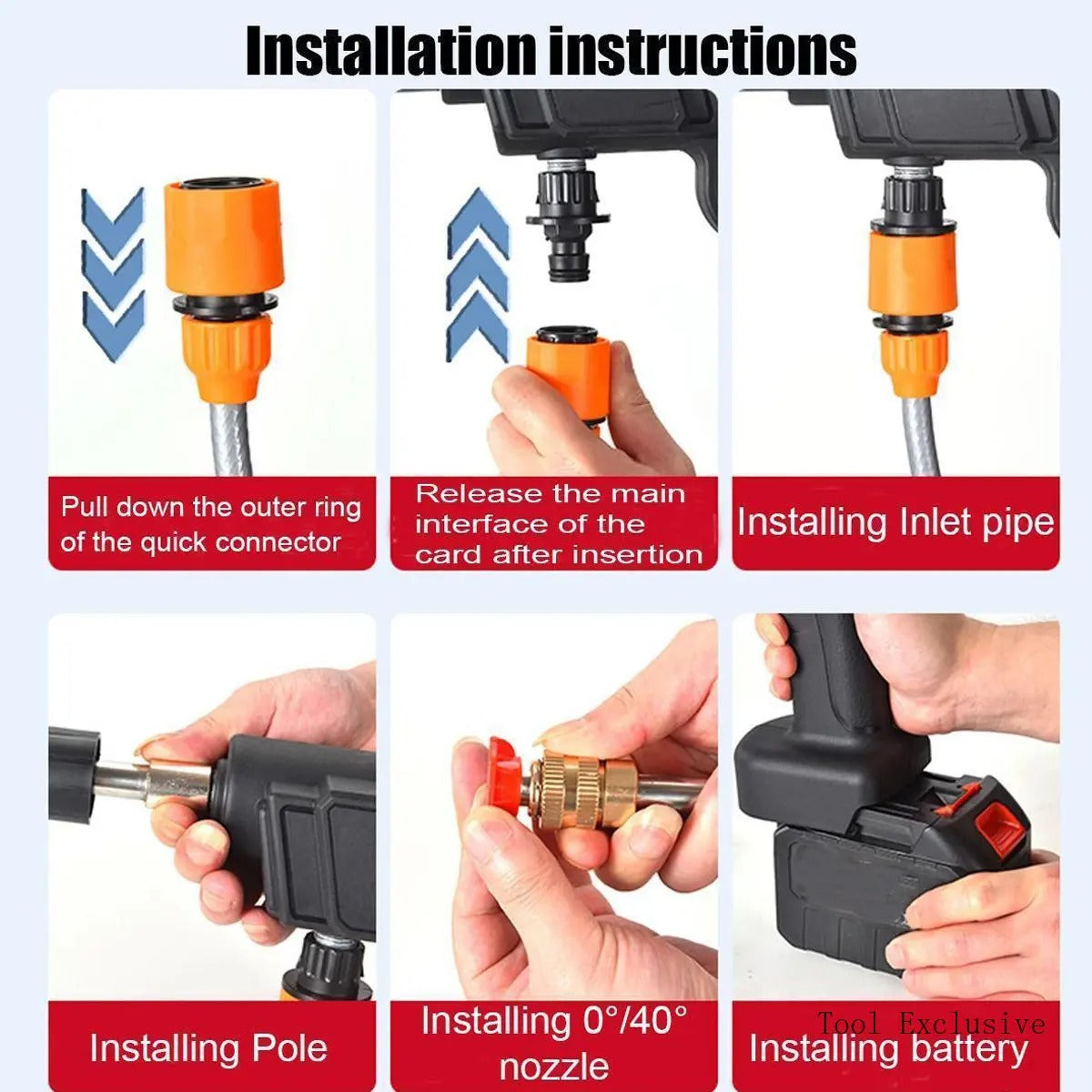 Installation instructions

Pull down the outer ring of the quick connector

Release the main interface of the card after insertion

Installing Inlet pipe

Installing Pole

Installing 0°/40° nozzle

Tool Exclusive

Installing battery