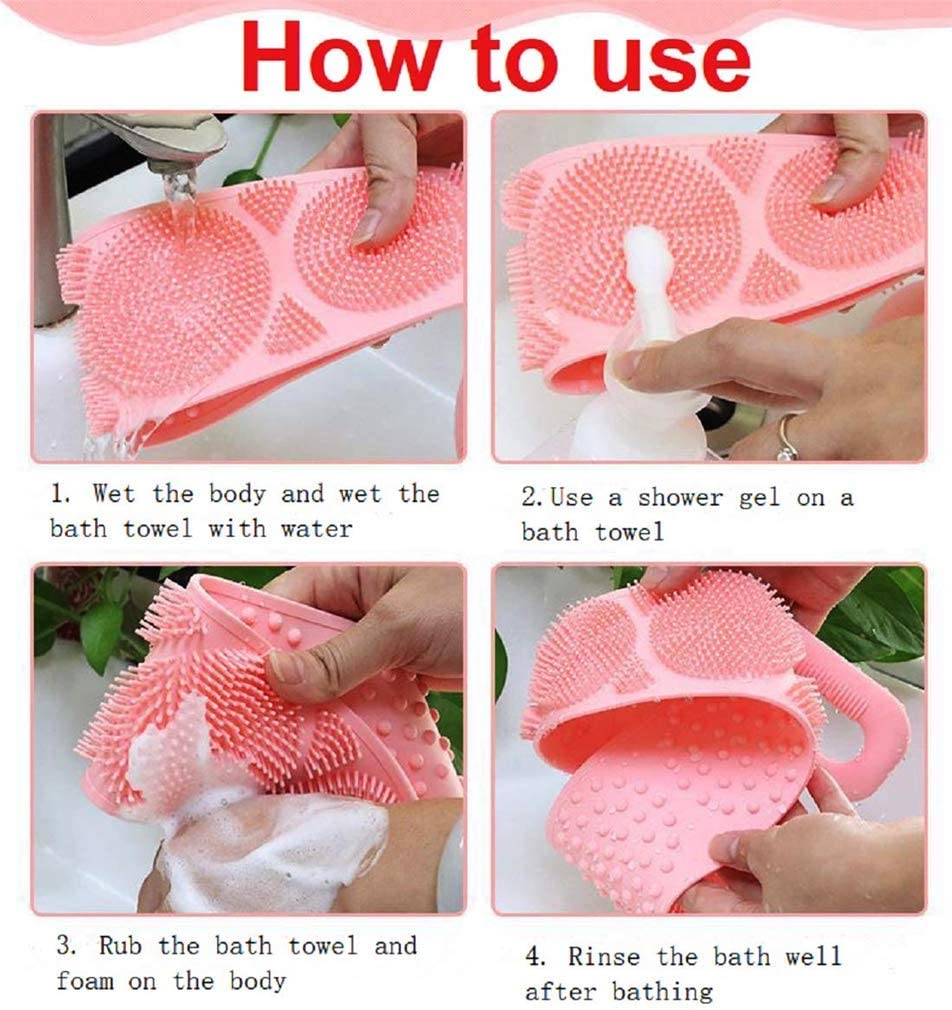 How to use

1. Wet the body and wet the bath towel with water

2.Use a shower gel on a bath towel

3. Rub the bath towel and foam on the body

4. Rinse the bath well after bathing