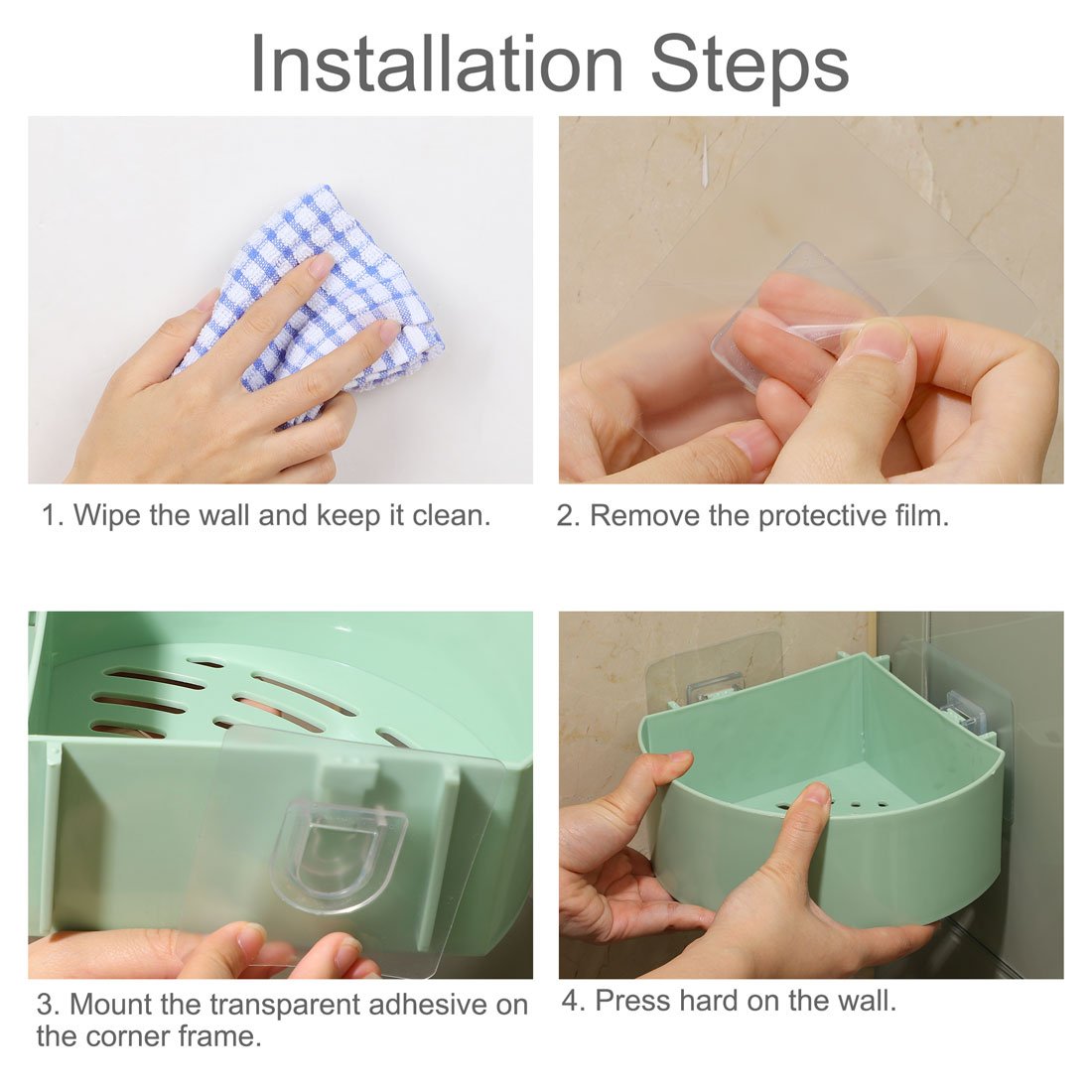 Installation Steps

1. Wipe the wall and keep it clean.

2. Remove the protective film.

3. Mount the transparent adhesive on the corner frame.

4. Press hard on the wall.