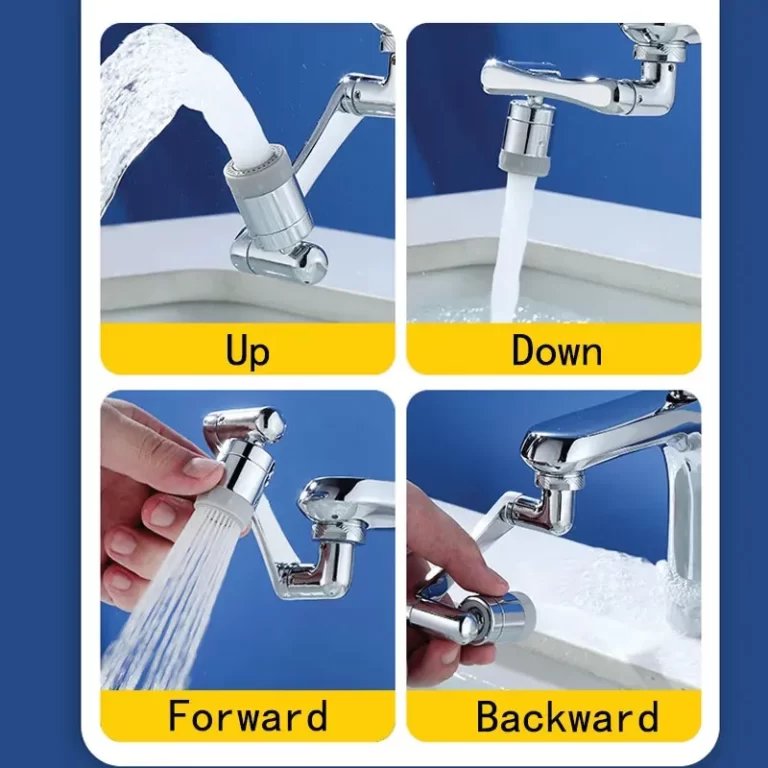 Up

Down

Forward

Backward